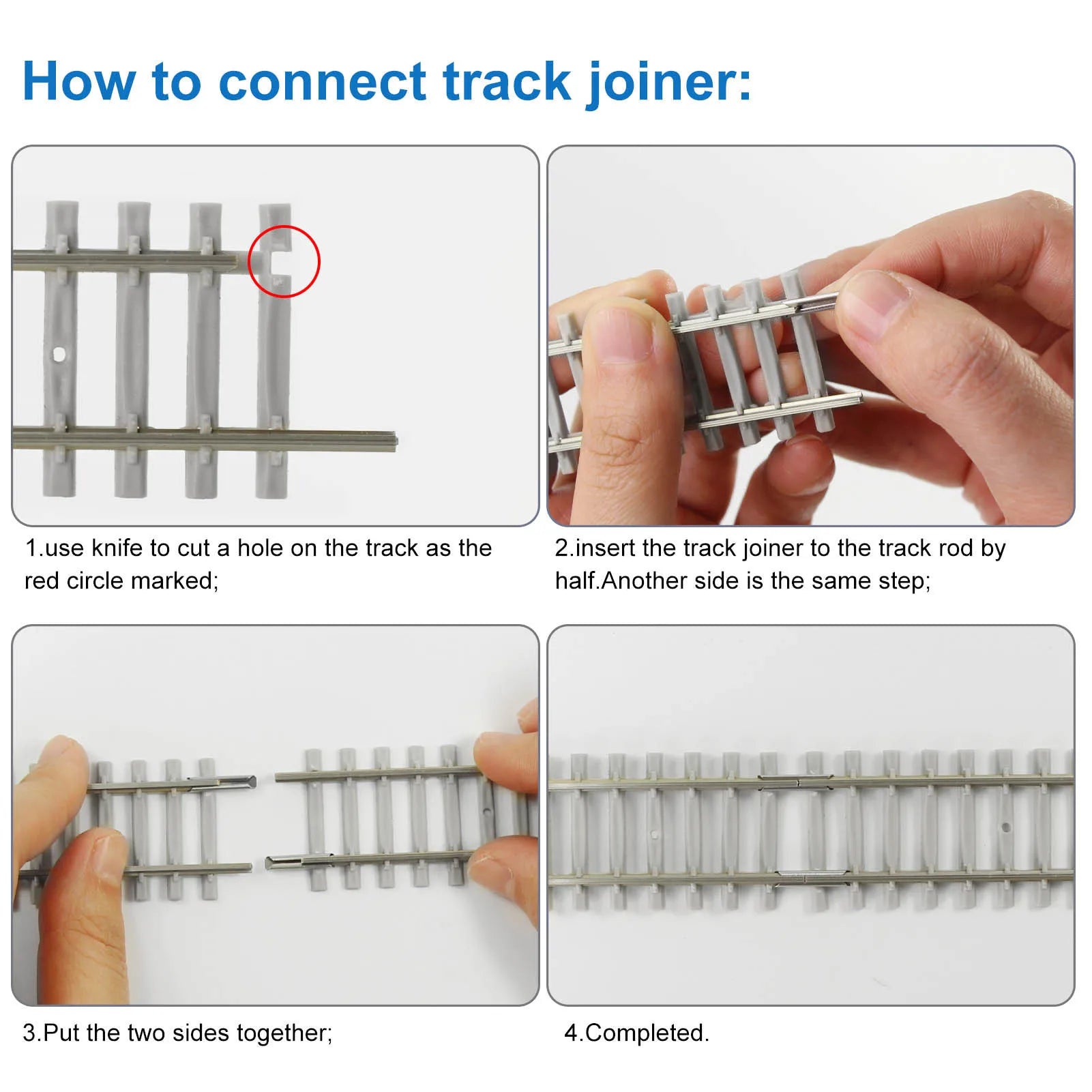 How to connect track joiner:

1.use knife to cut a hole on the track as the red circle marked;

2.insert the track joiner to the track rod by half.Another side is the same step;

3.Put the two sides together;

4.Completed.